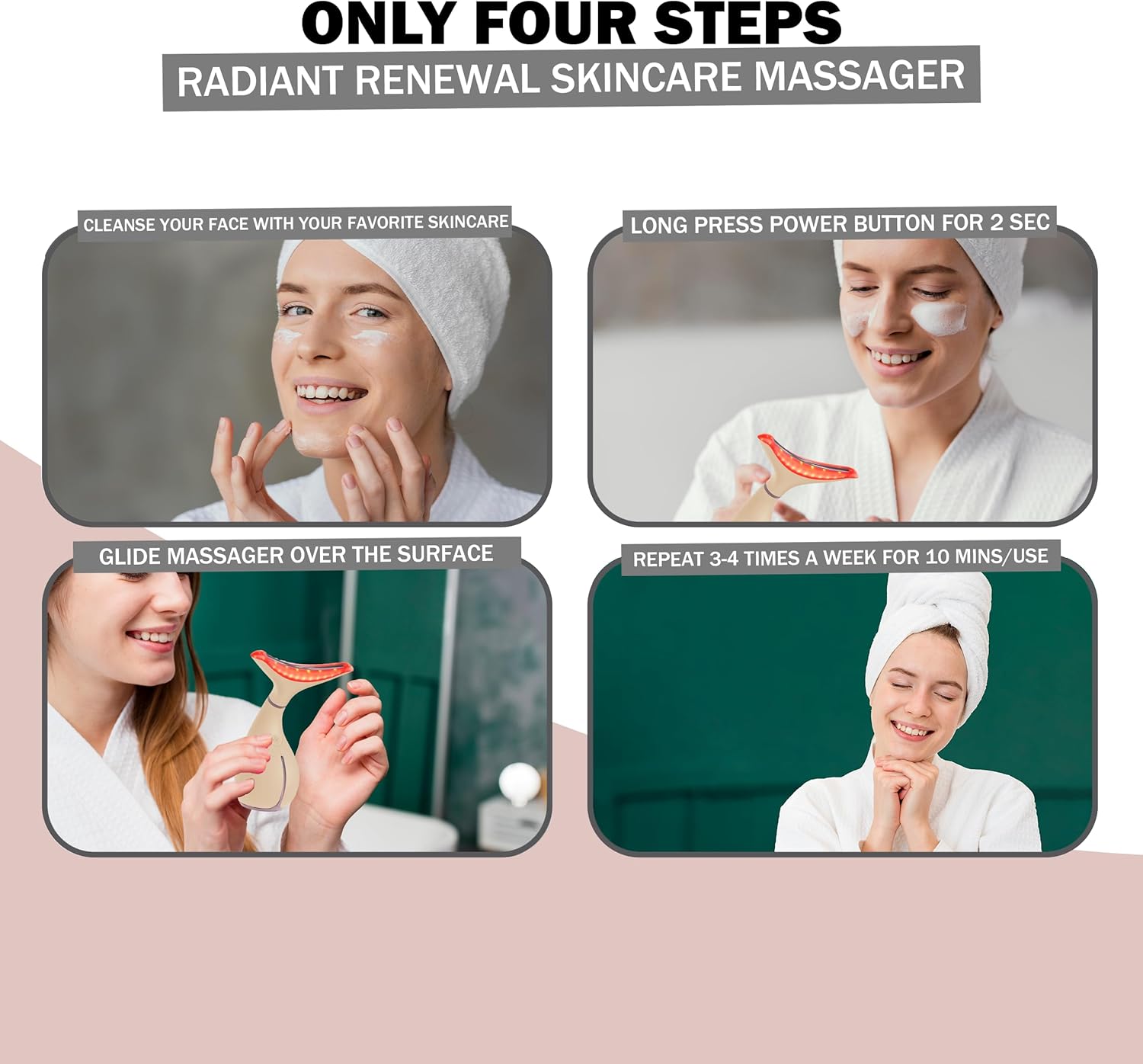 ONLY FOUR STEPS

RADIANT RENEWAL SKINCARE MASSAGER

CLEANSE YOUR FACE WITH YOUR FAVORITE SKINCARE

LONG PRESS POWER BUTTON FOR 2 SEC

GLIDE MASSAGER OVER THE SURFACE

REPEAT 3-4 TIMES A WEEK FOR 10 MINS/USE