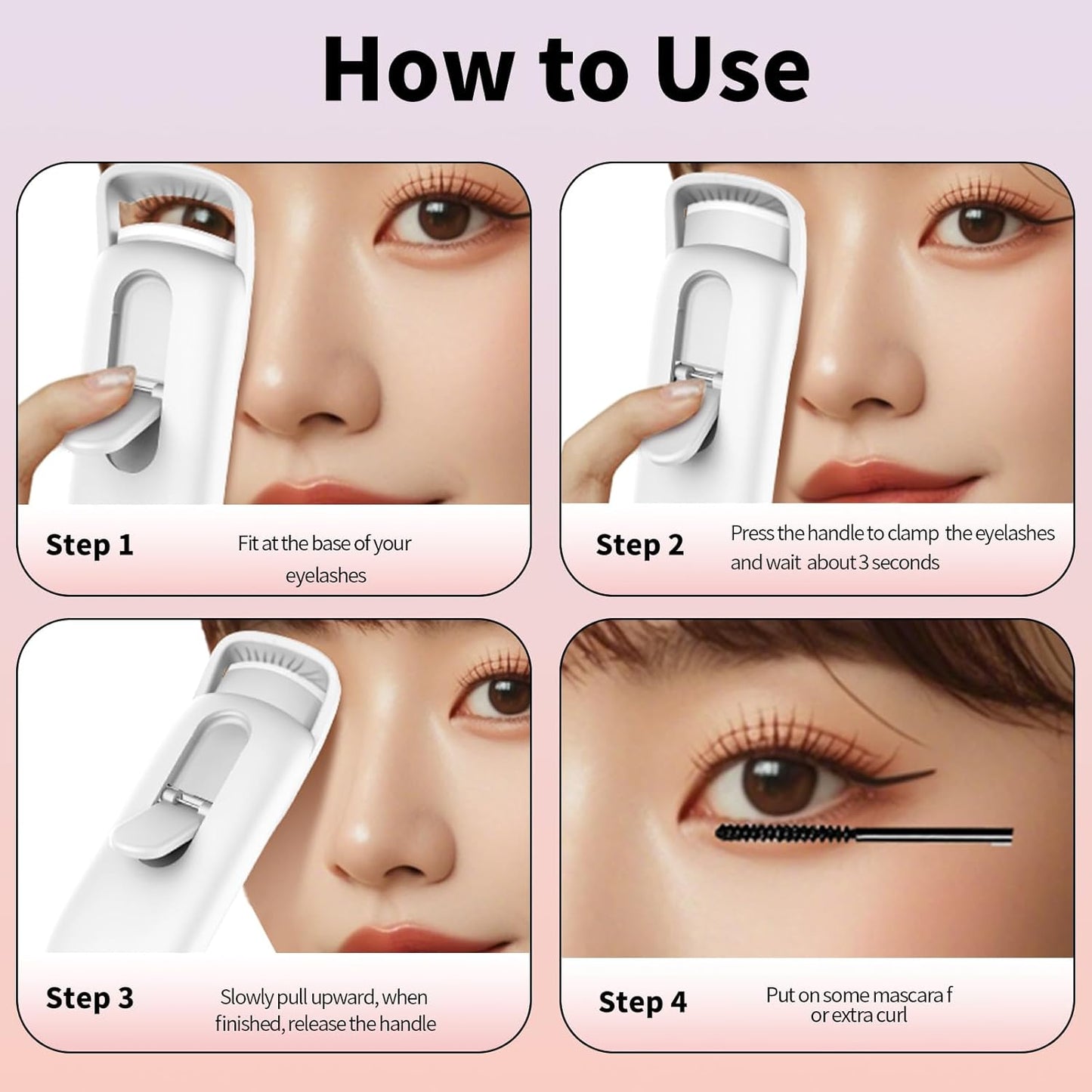 How to Use

Step 1
Fit at the base of your eyelashes

Step 2
Press the handle to clamp the eyelashes and wait about 3 seconds

Step 3
Slowly pull upward, when finished, release the handle

Step 4
Put on some mascara f or extra curl