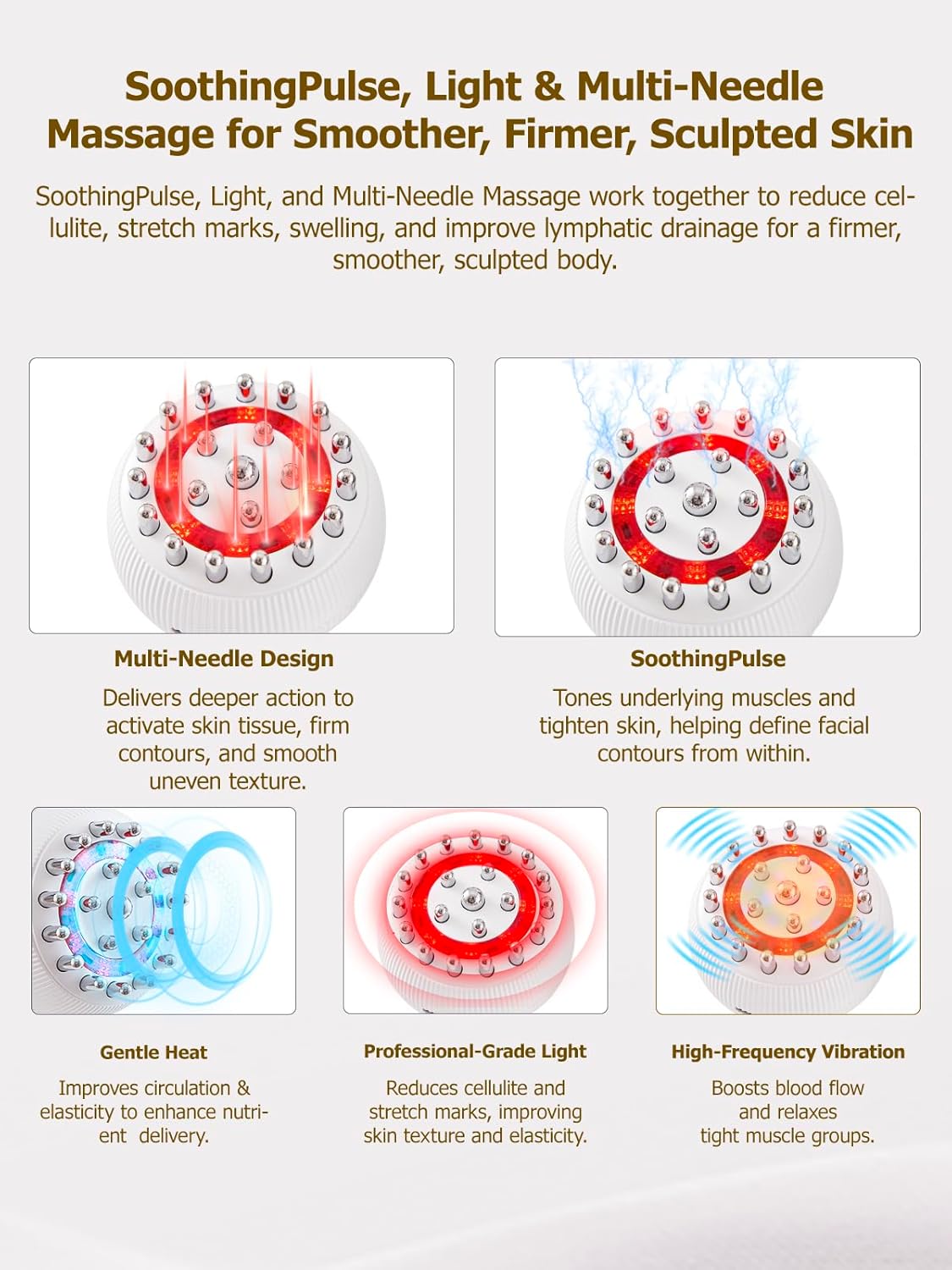 SoothingPulse, Light & Multi-Needle Massage for Smoother, Firmer, Sculpted Skin

SoothingPulse, Light, and Multi-Needle Massage work together to reduce cellulite, stretch marks, swelling, and improve lymphatic drainage for a firmer, smoother, sculpted body.

Multi-Needle Design

Delivers deeper action to activate skin tissue, firm contours, and smooth uneven texture.

SoothingPulse

Tones underlying muscles and tighten skin, helping define facial contours from within.

Gentle Heat

Improves circulation & elasticity to enhance nutrient delivery.

Professional-Grade Light

Reduces cellulite and stretch marks, improving skin texture and elasticity.

High-Frequency Vibration

Boosts blood flow and relaxes tight muscle groups.