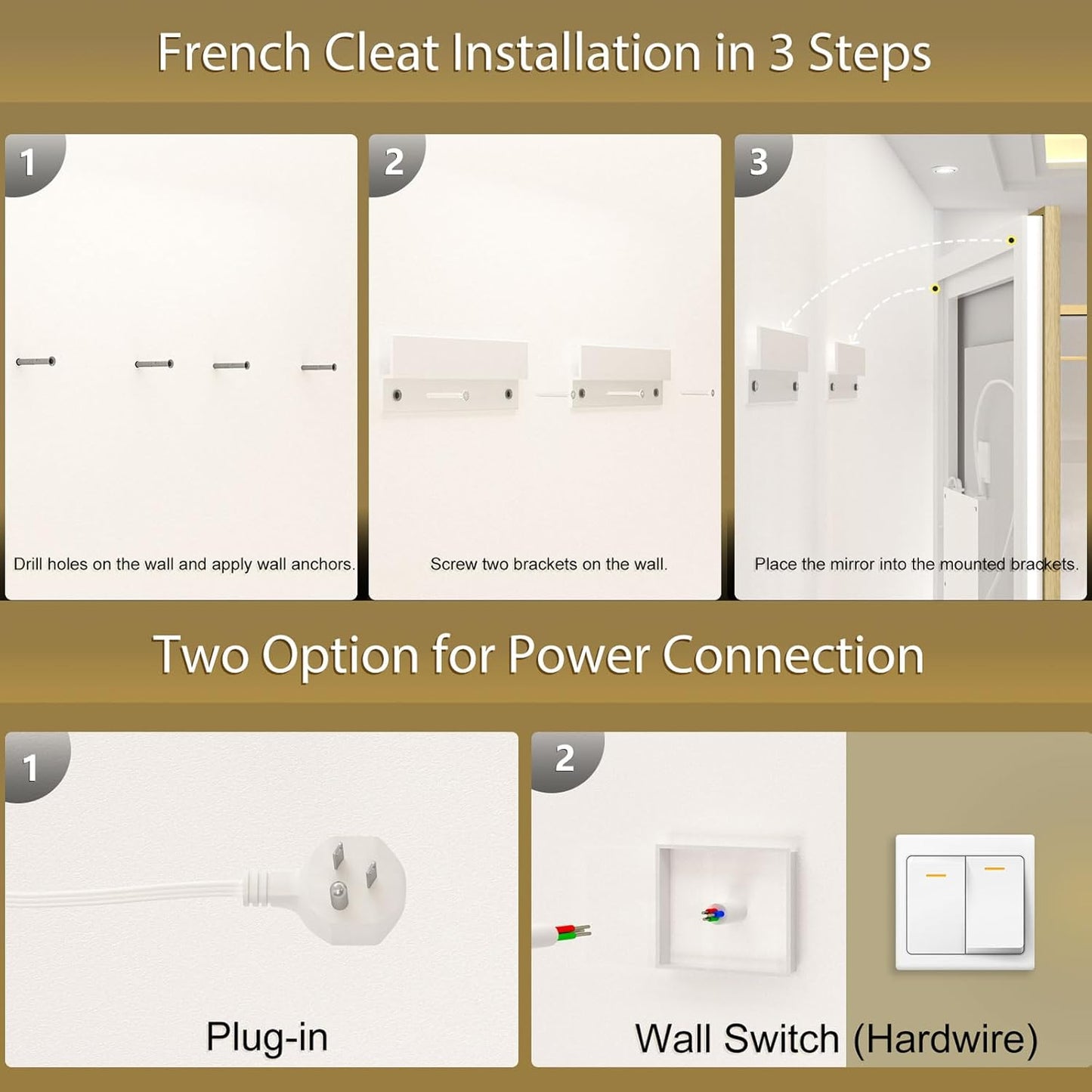 French Cleat Installation in 3 Steps

1

Drill holes on the wall and apply wall anchors.

2

Screw two brackets on the wall.

3

Place the mirror into the mounted brackets.

Two Option for Power Connection

1

Plug-in

2

Wall Switch (Hardwire)