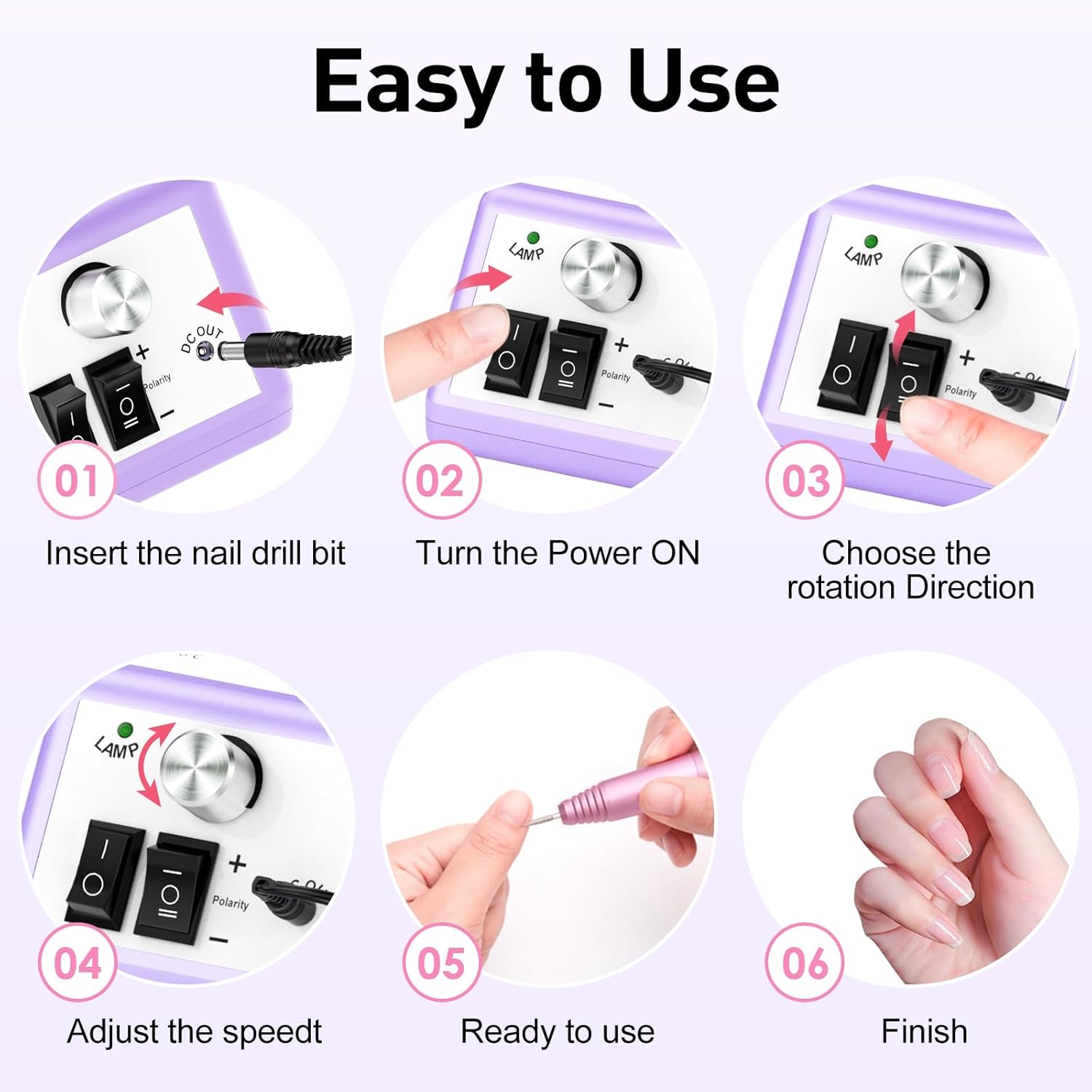 Easy to Use

DC OUT
+
Polarity
−
01
Insert the nail drill bit

LAMP
+
Polarity
−
02
Turn the Power ON

LAMP
+
Polarity
03
Choose the rotation Direction

LAMP
+
Polarity
−
04
Adjust the speedt

05
Ready to use

06
Finish