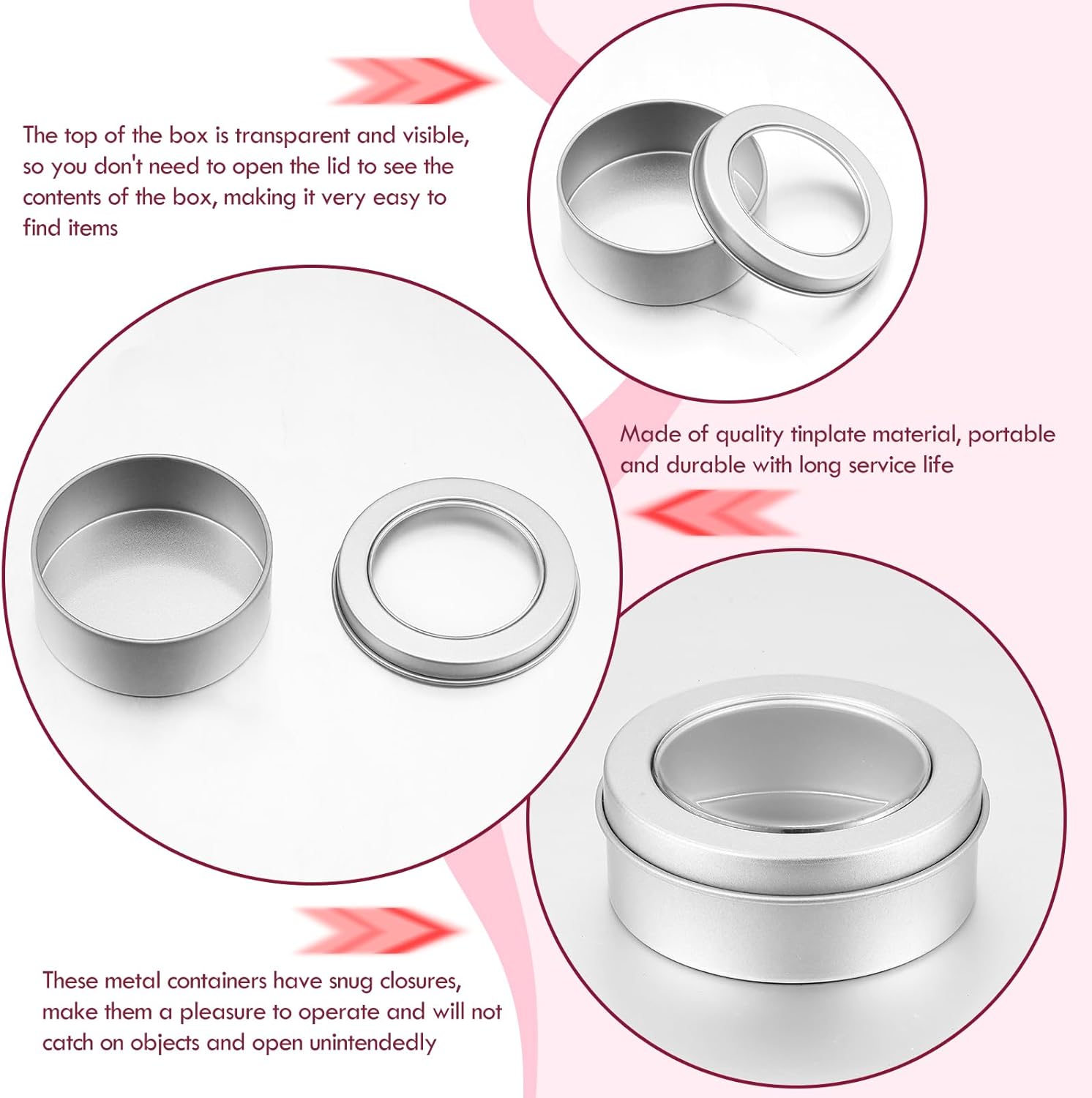 The top of the box is transparent and visible, so you don't need to open the lid to see the contents of the box, making it very easy to find items

Made of quality tinplate material, portable and durable with long service life

These metal containers have snug closures, make them a pleasure to operate and will not catch on objects and open unintendedly