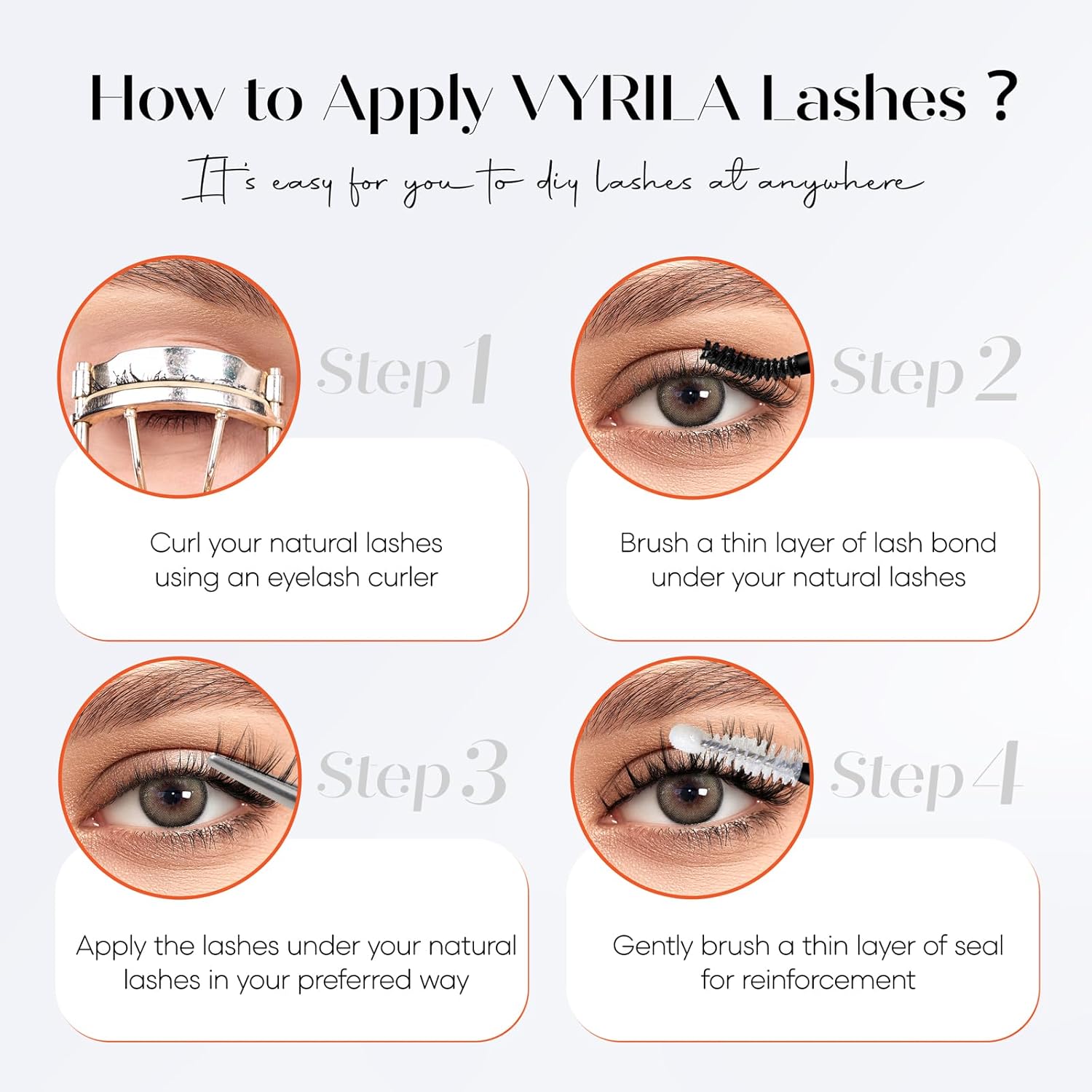 How to Apply VYRILA Lashes ?

It's easy for you to diy lashes at anywhere

Step 1

Curl your natural lashes using an eyelash curler

Step 2

Brush a thin layer of lash bond under your natural lashes

Step 3

Apply the lashes under your natural lashes in your preferred way

Step 4

Gently brush a thin layer of seal for reinforcement