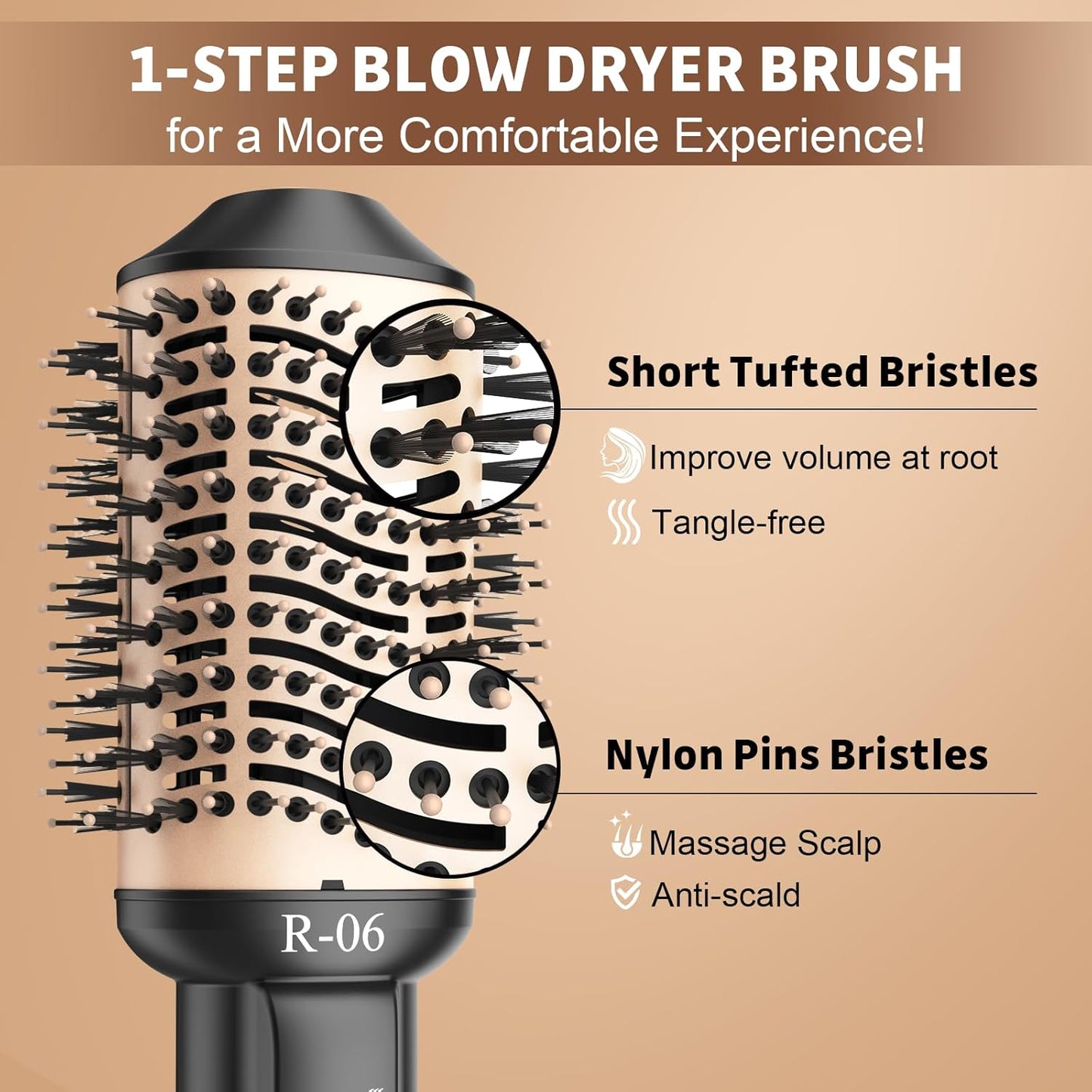 1-STEP BLOW DRYER BRUSH
for a More Comfortable Experience!

Short Tufted Bristles

Improve volume at root

Tangle-free

Nylon Pins Bristles

Massage Scalp

Anti-scald

R-06