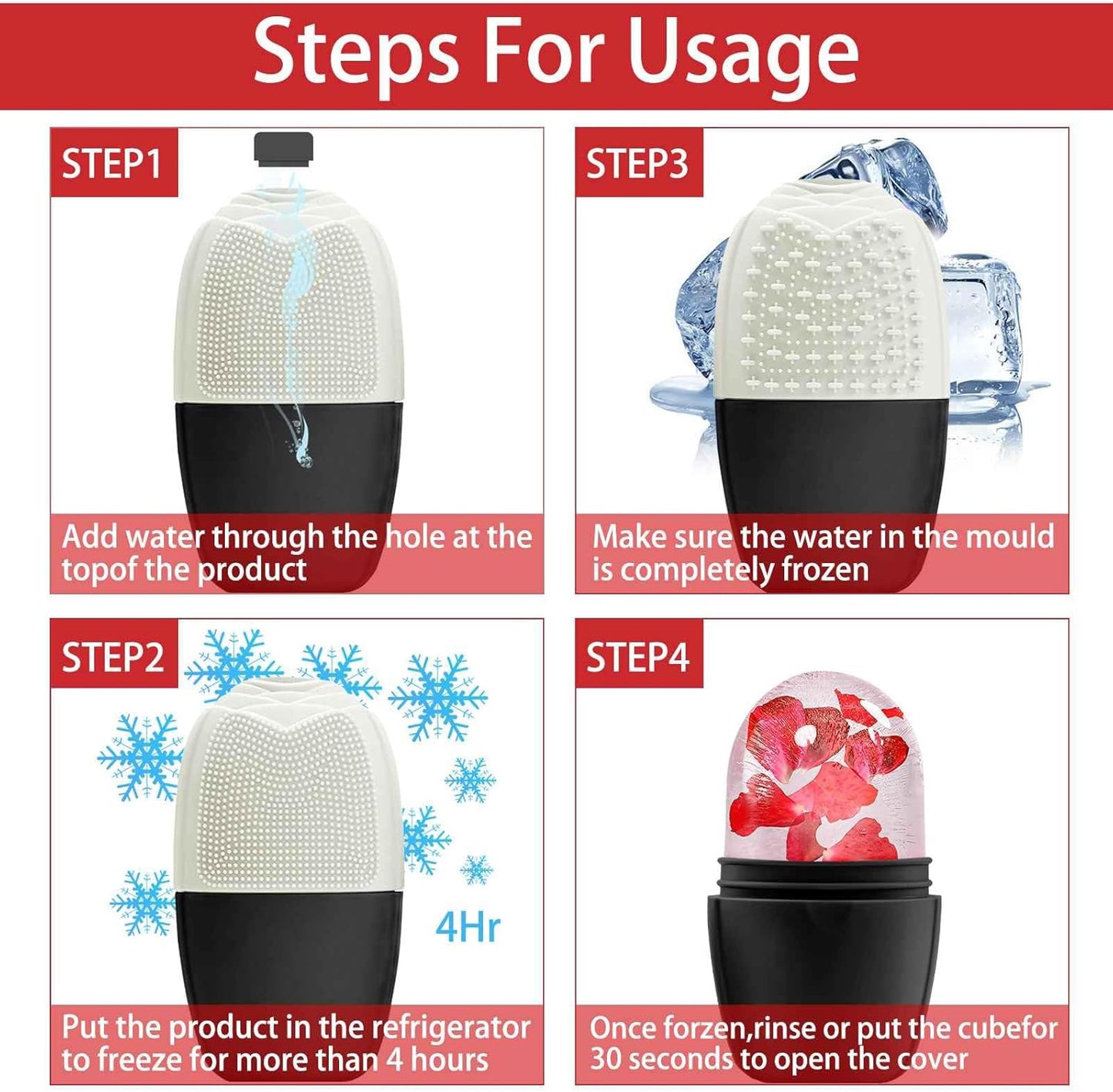 Steps For Usage

STEP1

Add water through the hole at the topof the product

STEP3

Make sure the water in the mould is completely frozen

STEP2

4Hr

Put the product in the refrigerator to freeze for more than 4 hours

STEP4

Once forzen,rinse or put the cubefor 30 seconds to open the cover