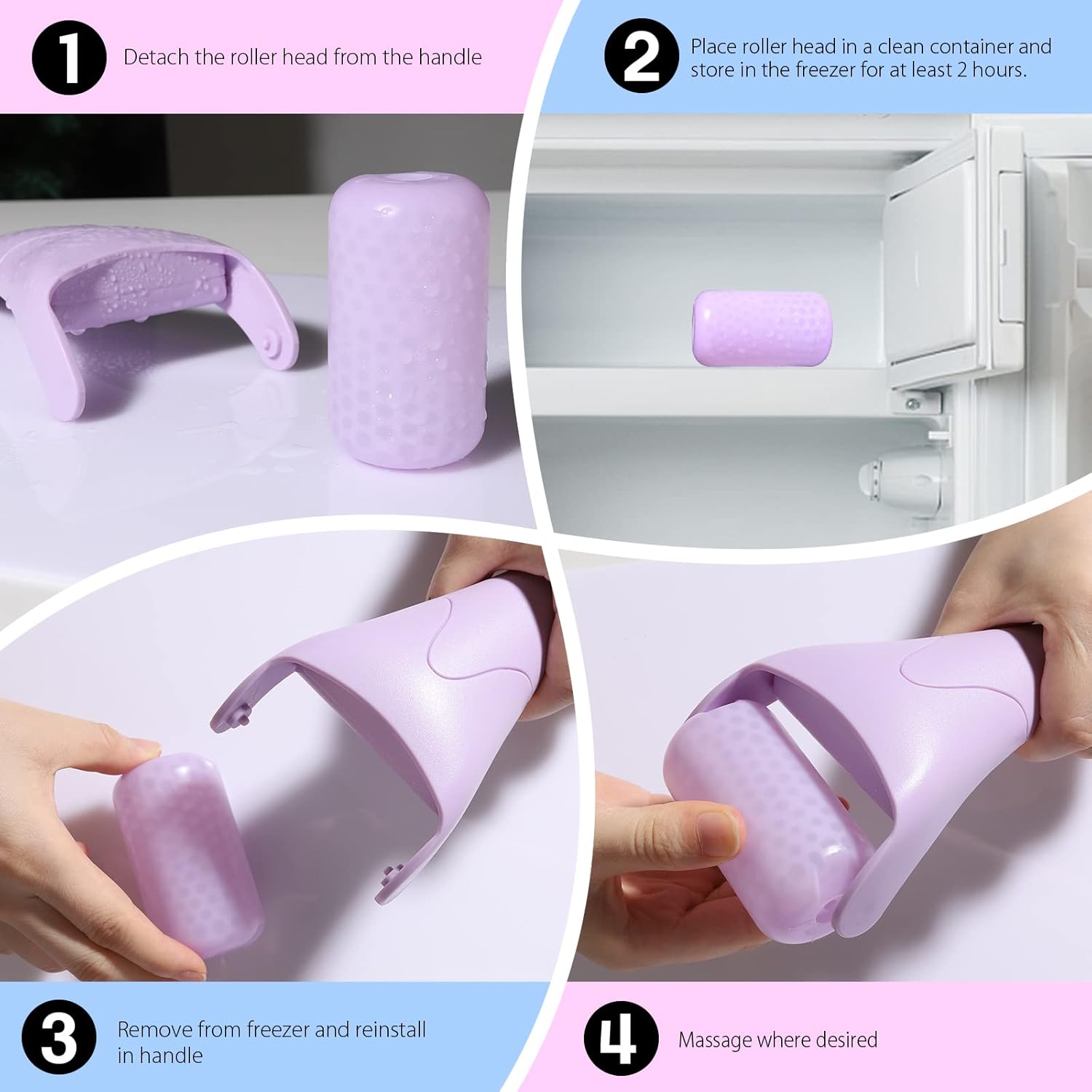 1 Detach the roller head from the handle

2 Place roller head in a clean container and store in the freezer for at least 2 hours.

3 Remove from freezer and reinstall in handle

4 Massage where desired