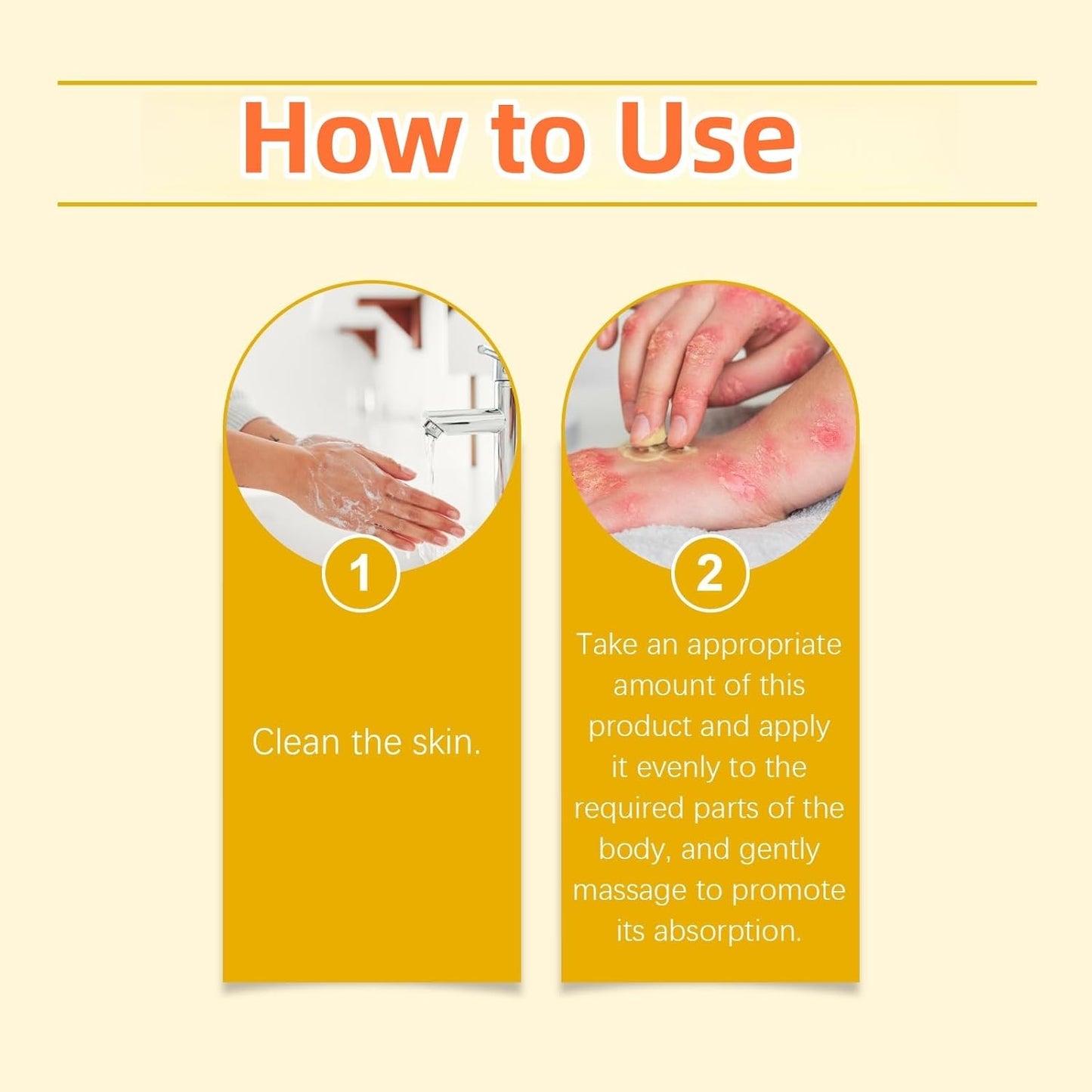 How to Use

1

Clean the skin.

2

Take an appropriate amount of this product and apply it evenly to the required parts of the body, and gently massage to promote its absorption.