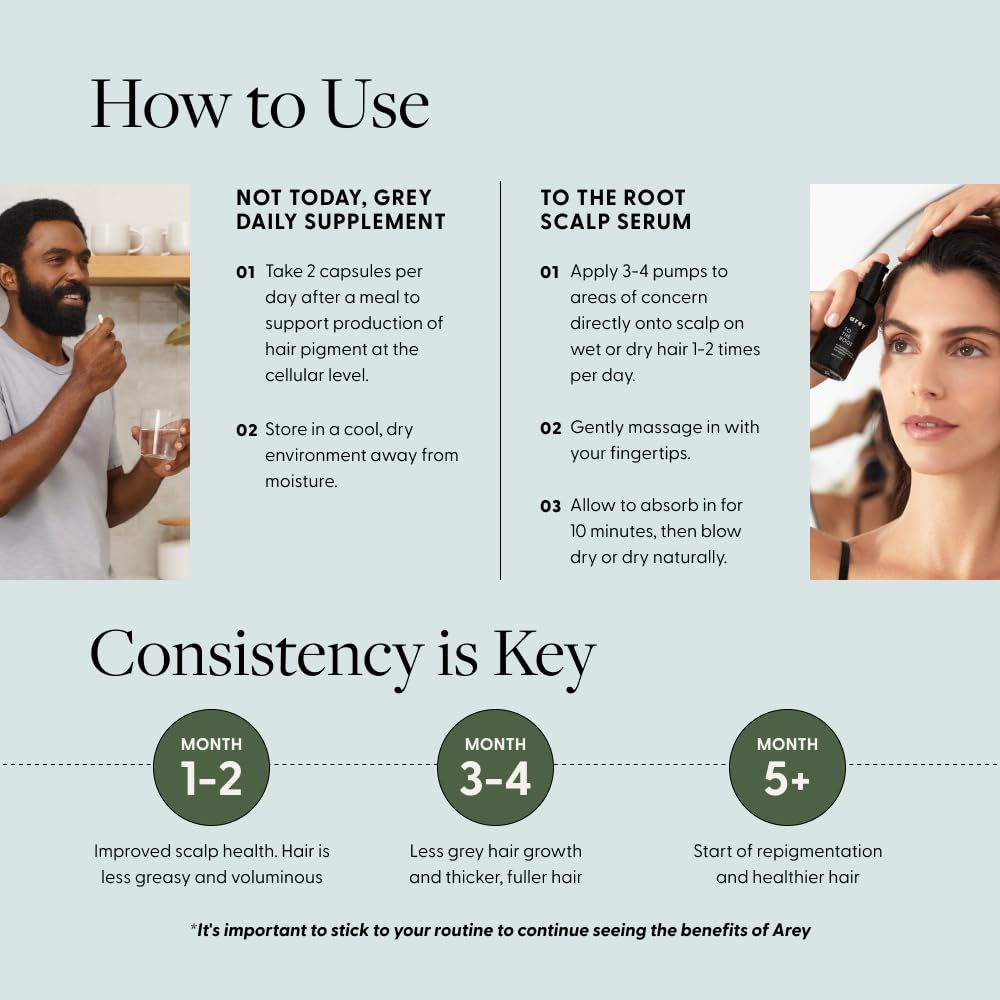 How to Use

NOT TODAY, GREY DAILY SUPPLEMENT

01 Take 2 capsules per day after a meal to support production of hair pigment at the cellular level.

02 Store in a cool, dry environment away from moisture.

TO THE ROOT SCALP SERUM

01 Apply 3-4 pumps to areas of concern directly onto scalp on wet or dry hair 1-2 times per day.

02 Gently massage in with your fingertips.

03 Allow to absorb in for 10 minutes, then blow dry or dry naturally.

Arey

Consistency is Key

MONTH 1-2

Improved scalp health. Hair is less greasy and voluminous

MONTH 3-4

Less grey hair growth and thicker, fuller hair

MONTH 5+

Start of repigmentation and healthier hair

*It's important to stick to your routine to continue seeing the benefits of Arey