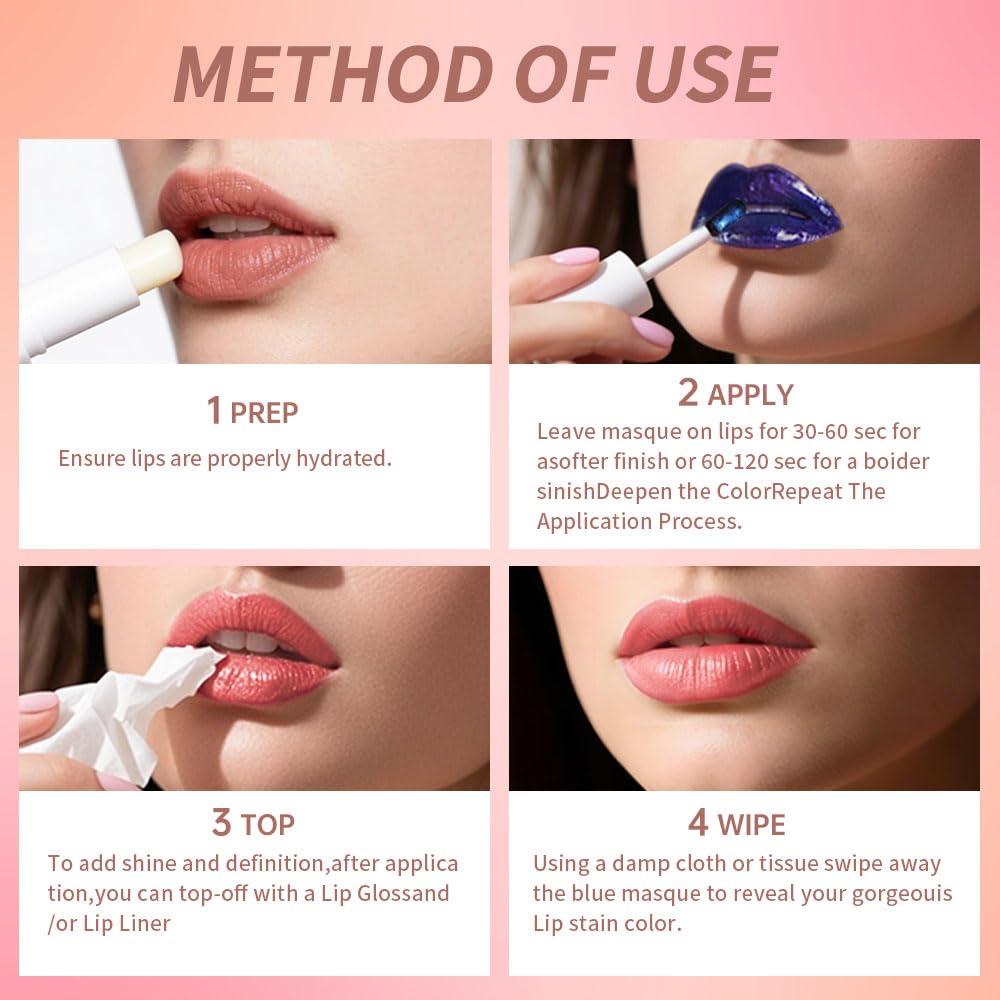 METHOD OF USE

1 PREP

Ensure lips are properly hydrated.

2 APPLY

Leave masque on lips for 30-60 sec for asofter finish or 60-120 sec for a boider sinishDeepen the ColorRepeat The Application Process.

3 TOP

To add shine and definition,after applica tion,you can top-off with a Lip Glossand /or Lip Liner

4 WIPE

Using a damp cloth or tissue swipe away the blue masque to reveal your gorgeouis Lip stain color.