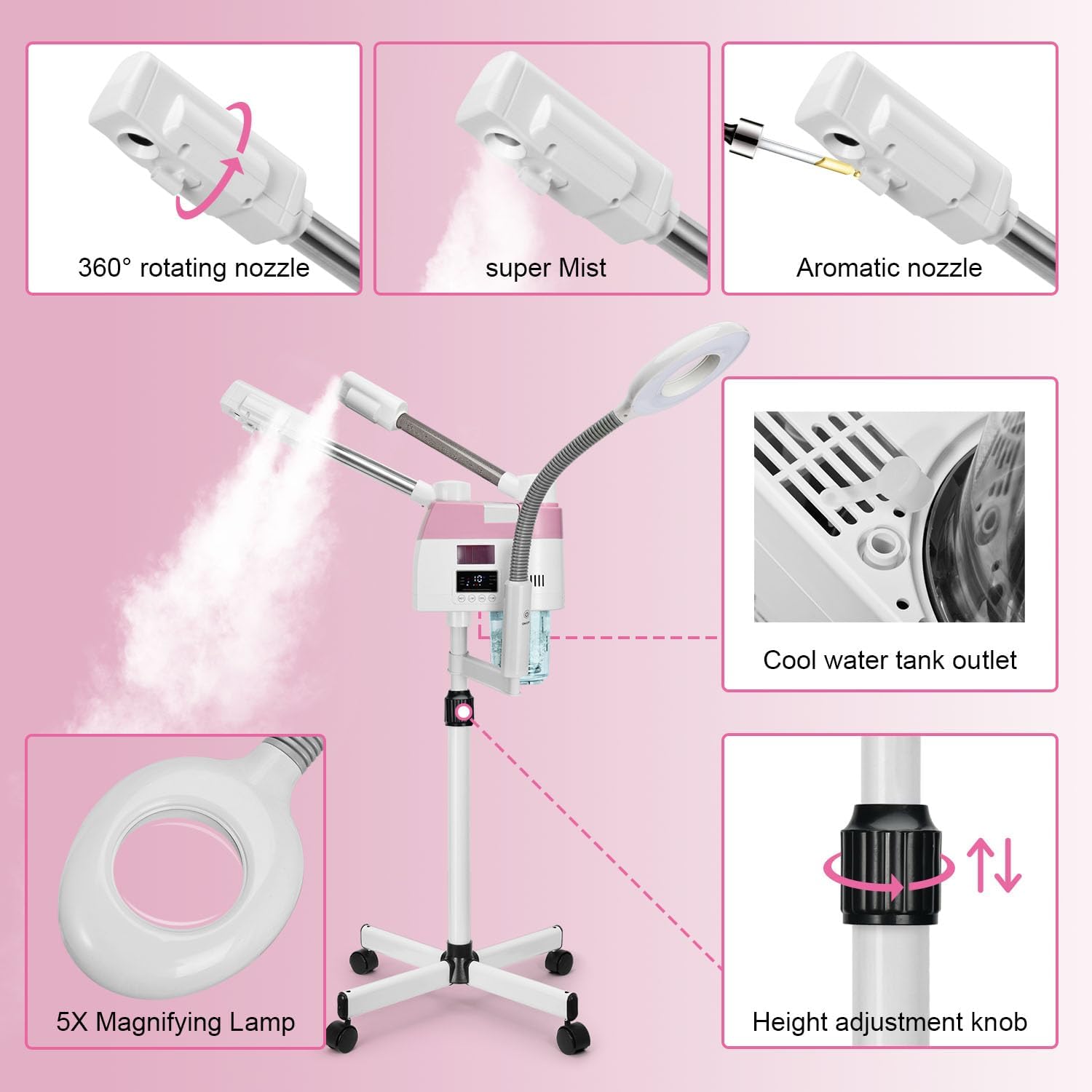 360° rotating nozzle

super Mist

Aromatic nozzle

Cool water tank outlet

5X Magnifying Lamp

Height adjustment knob