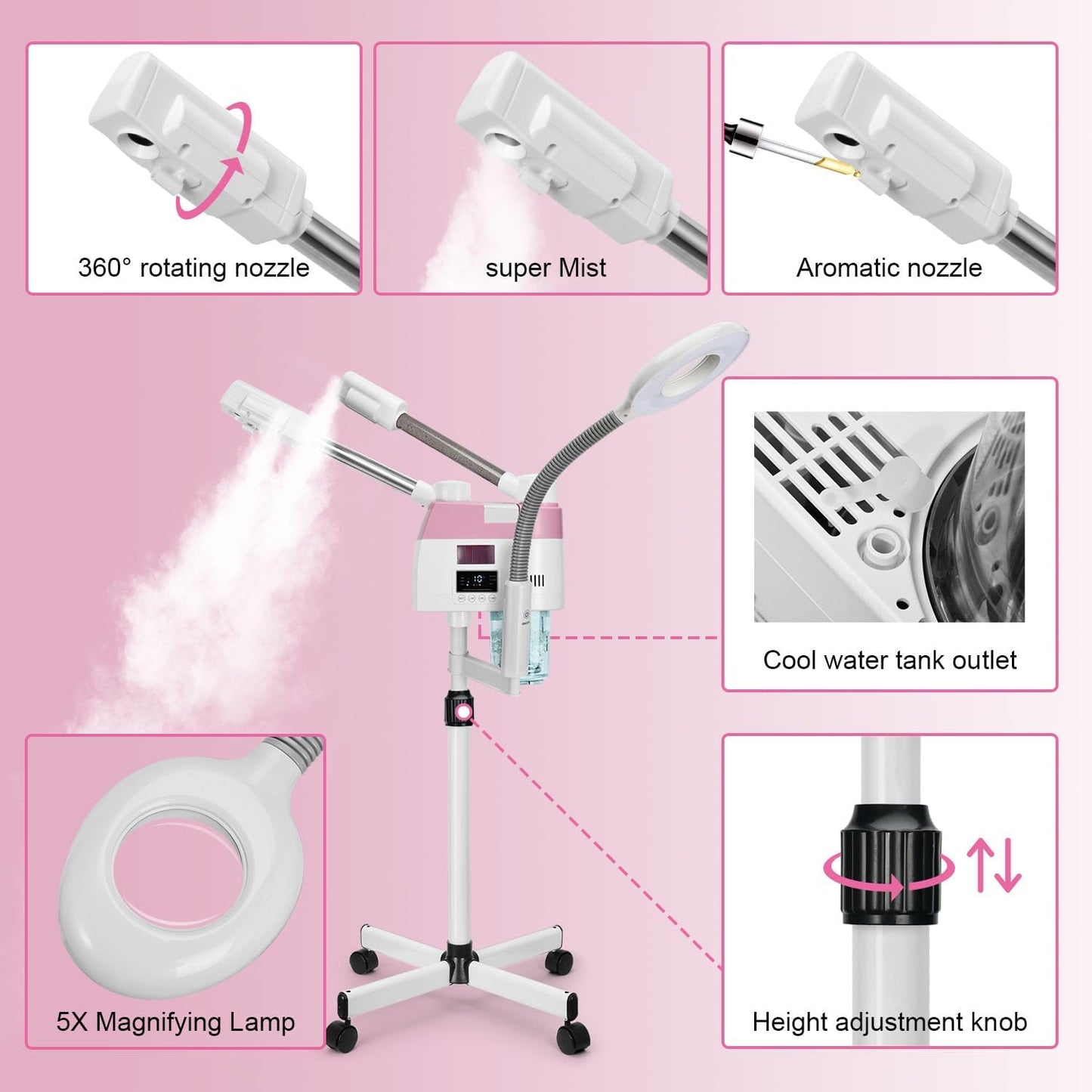 360° rotating nozzle

super Mist

Aromatic nozzle

Cool water tank outlet

5X Magnifying Lamp

Height adjustment knob