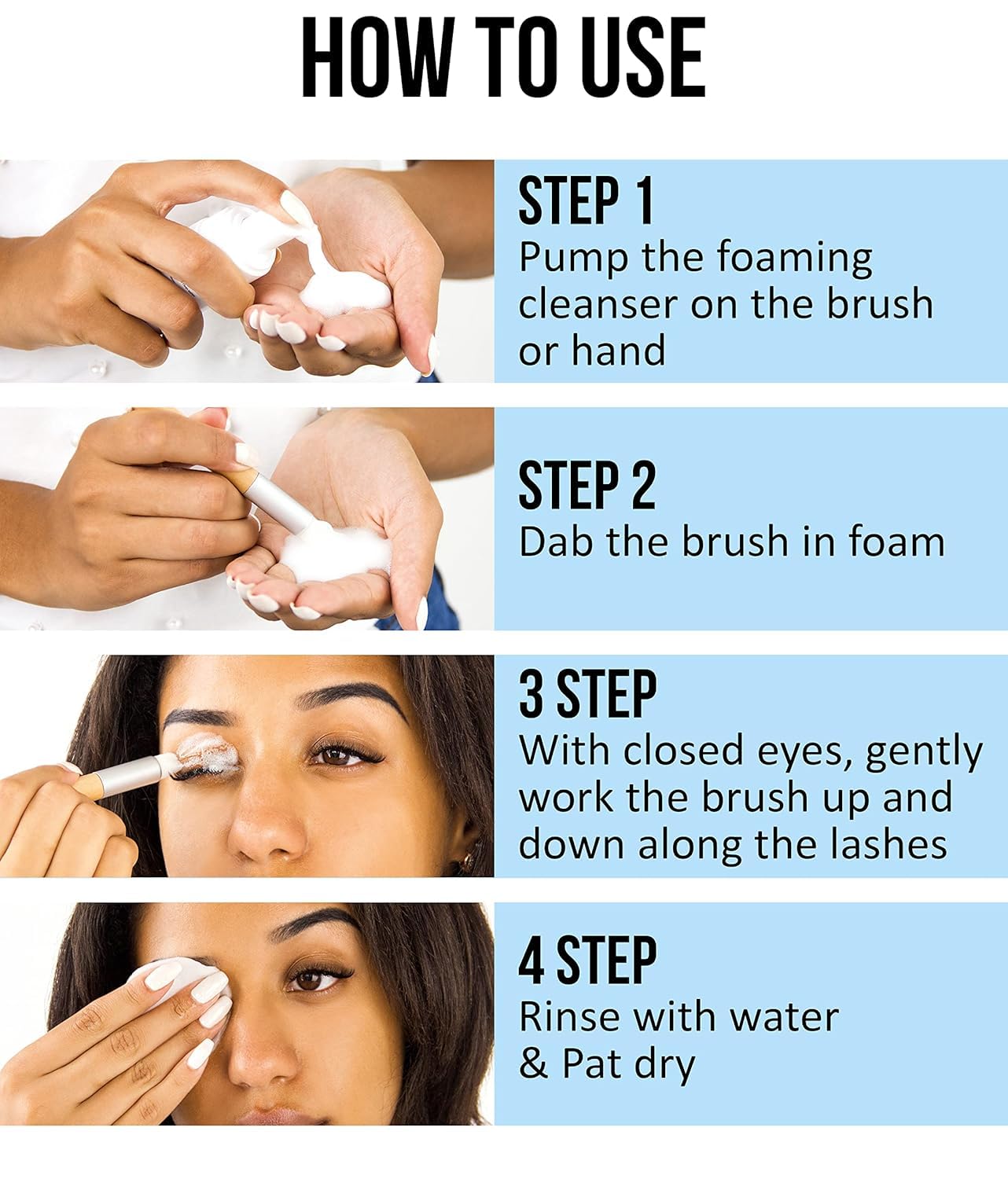 HOW TO USE

STEP 1
Pump the foaming cleanser on the brush or hand

STEP 2
Dab the brush in foam

3 STEP
With closed eyes, gently work the brush up and down along the lashes

4 STEP
Rinse with water & Pat dry